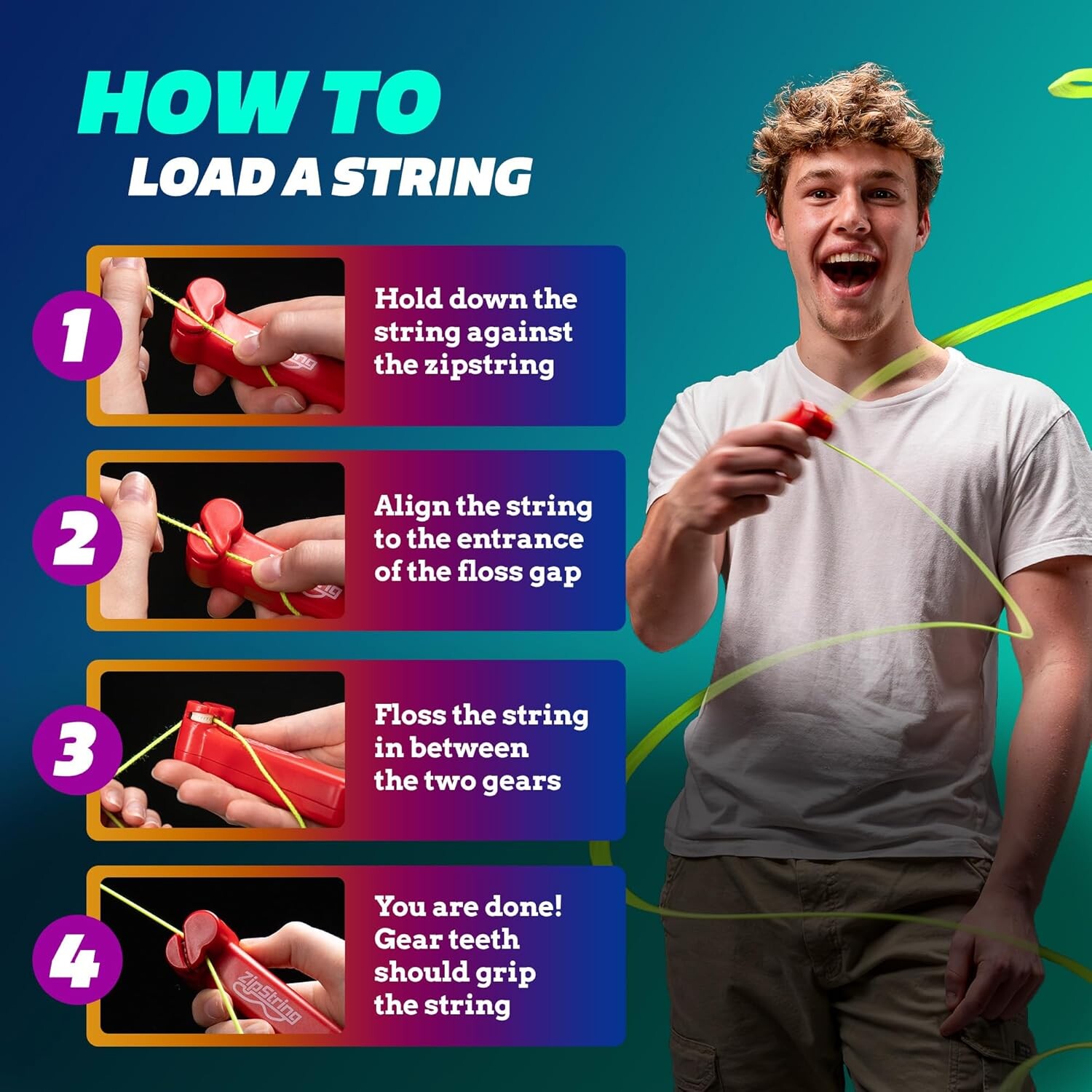 HOW TO
LOAD A STRING

1
Hold down the string against the zipstring

2
Align the string to the entrance of the floss gap

3
Floss the string in between the two gears

4
ZipString
You are done! Gear teeth should grip the string